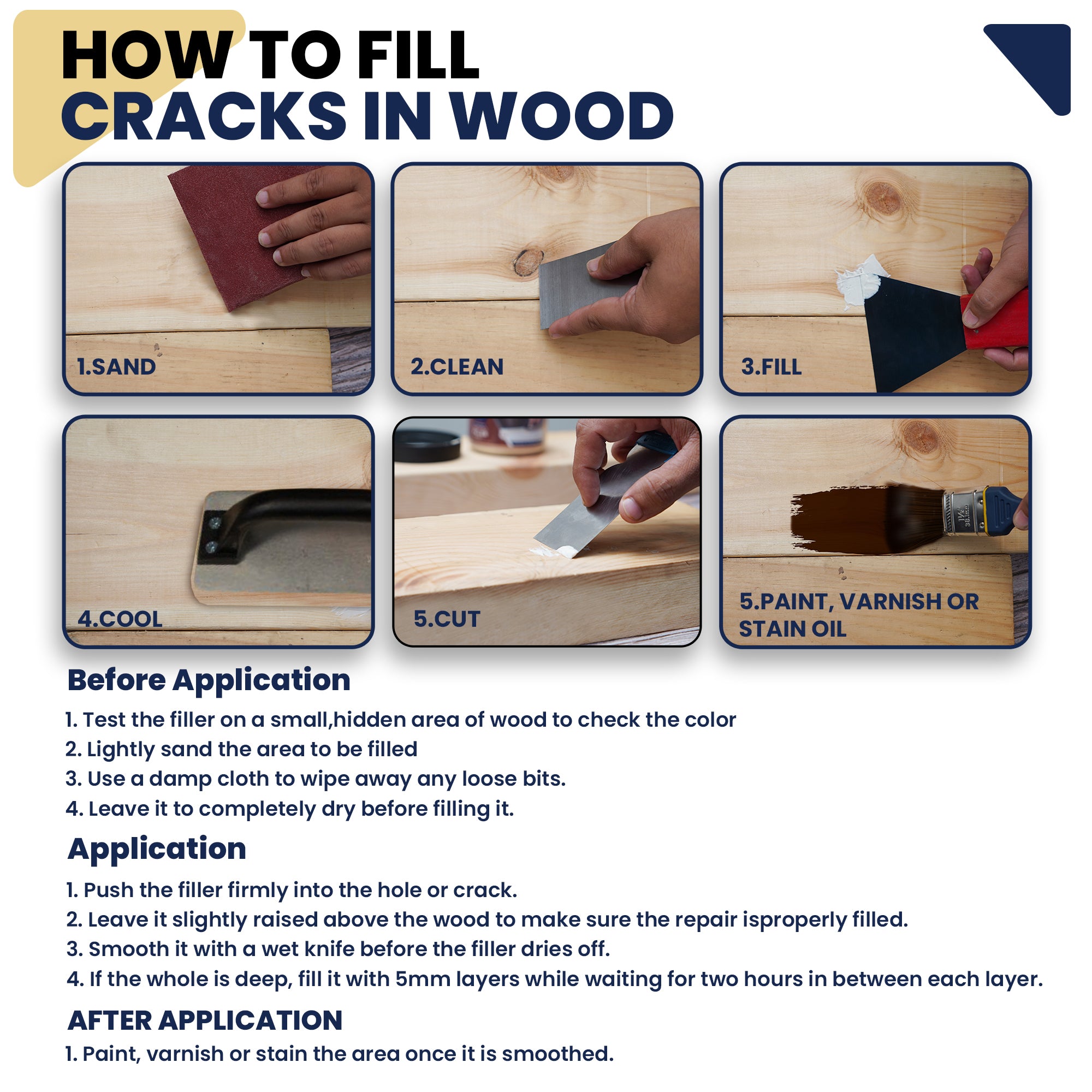 HOW TO FILL
CRACKS IN WOOD

1.SAND

2.CLEAN

3.FILL

4.COOL

5.CUT

5.PAINT, VARNISH OR STAIN OIL

Before Application

1. Test the filler on a small,hidden area of wood to check the color
2. Lightly sand the area to be filled
3. Use a damp cloth to wipe away any loose bits.
4. Leave it to completely dry before filling it.

Application

1. Push the filler firmly into the hole or crack.
2. Leave it slightly raised above the wood to make sure the repair isproperly filled.
3. Smooth it with a wet knife before the filler dries off.
4. If the whole is deep, fill it with 5mm layers while waiting for two hours in between each layer.

AFTER APPLICATION

1. Paint, varnish or stain the area once it is smoothed.